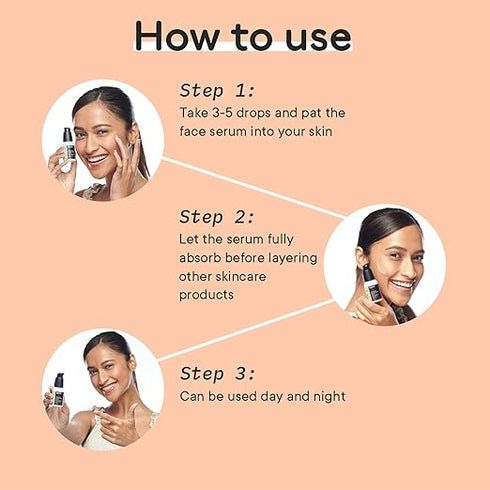 How to use

Step 1:
Take 3-5 drops and pat the face serum into your skin

Step 2:
Let the serum fully absorb before layering other skincare products

Step 3:
Can be used day and night